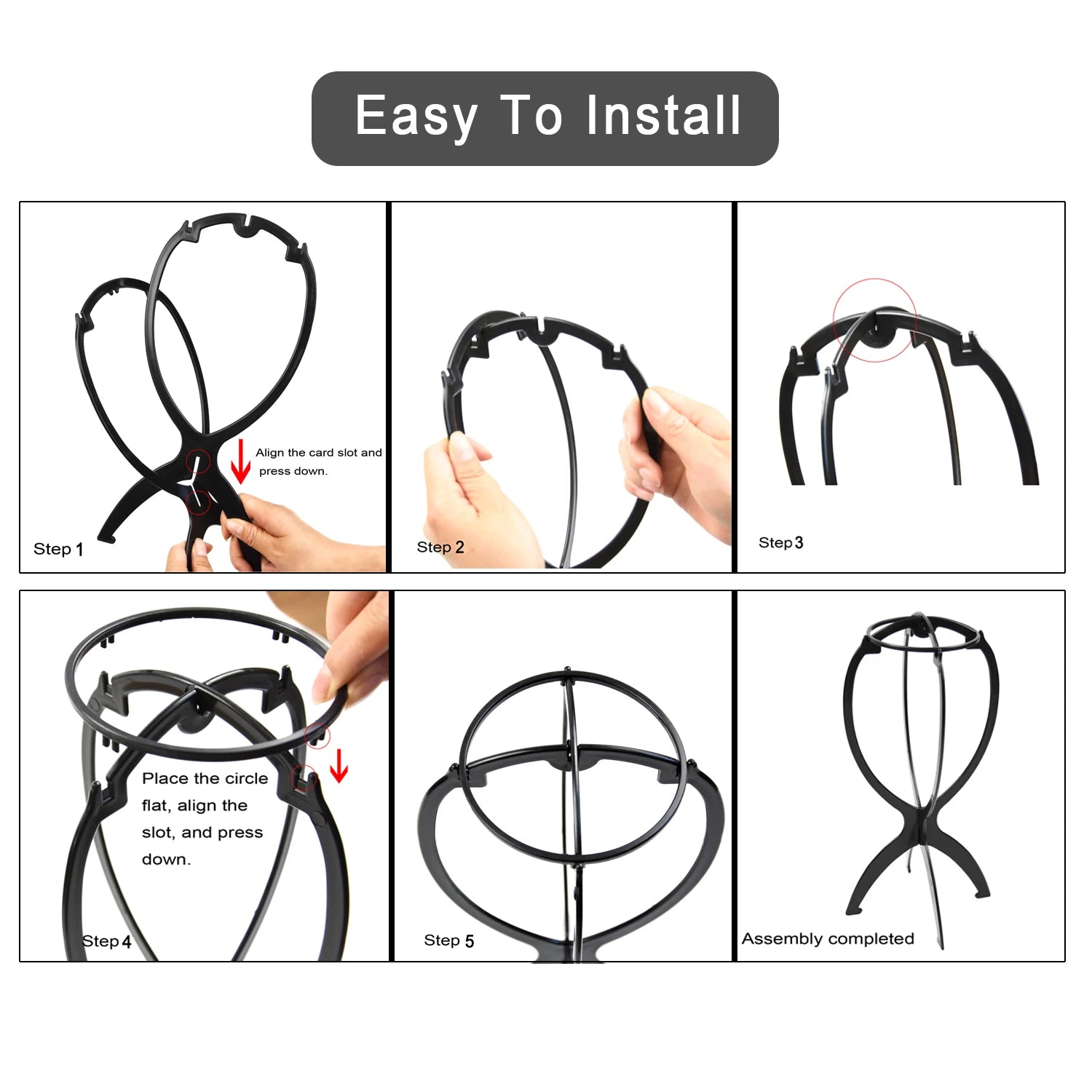 Easy To Install

Align the card slot and press down.

Step 1

Step 2

Step 3

Place the circle flat, align the slot, and press down.

Step 4

Step 5

Assembly completed